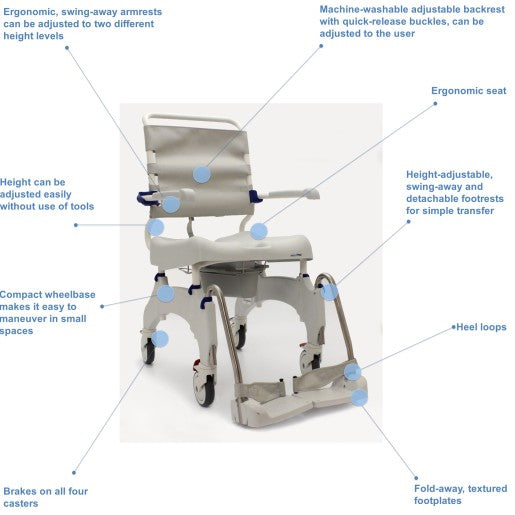 Ergonomic, swing-away armrests can be adjusted to two different height levels

Machine-washable adjustable backrest with quick-release buckles, can be adjusted to the user

Ergonomic seat

Height can be adjusted easily without use of tools

Height-adjustable, swing-away and detachable footrests for simple transfer

Compact wheelbase makes it easy to maneuver in small spaces

Heel loops

Brakes on all four casters

Fold-away, textured footplates